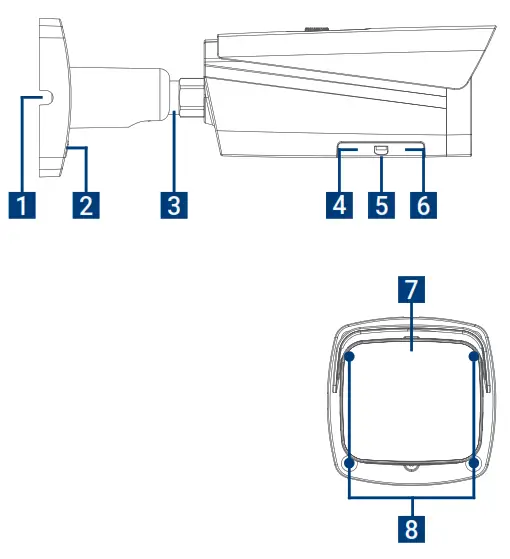 1 2 3 4 5 6

7

8