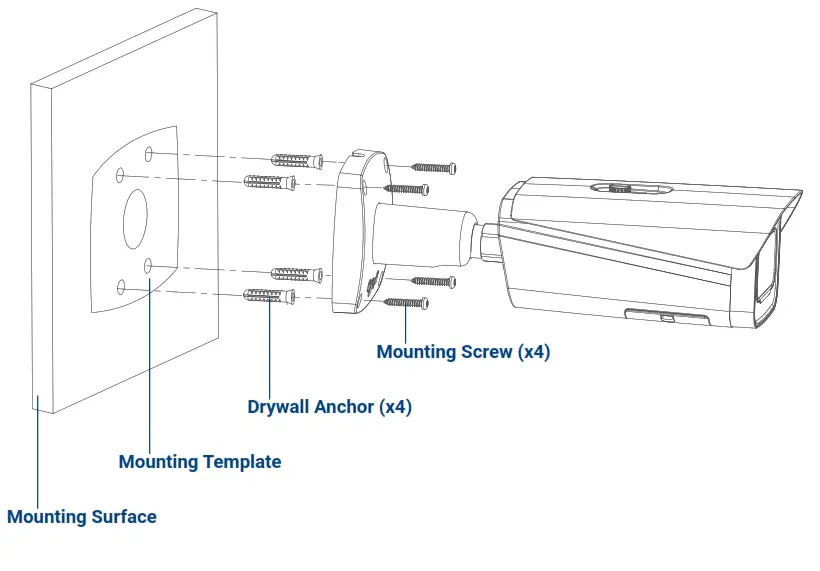 Mounting Screw (x4)

Drywall Anchor (x4)

Mounting Template

Mounting Surface