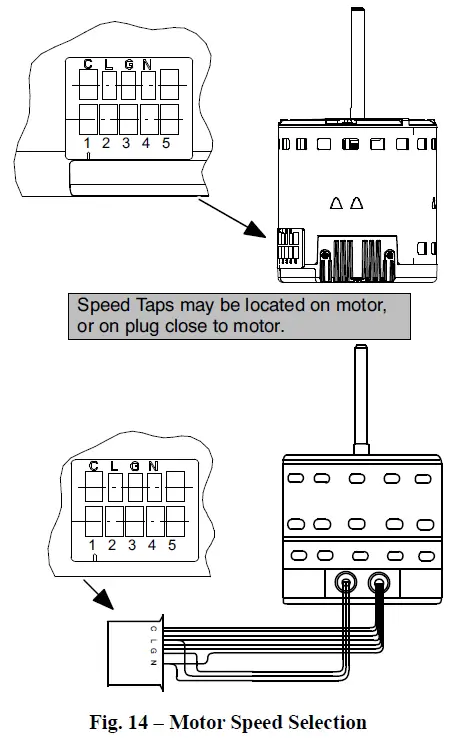 C L G N
1 2 3 4 5

Speed Taps may be located on motor, or on plug close to motor.

C L G N
1 2 3 4 5

C L G N

Fig. 14 – Motor Speed Selection