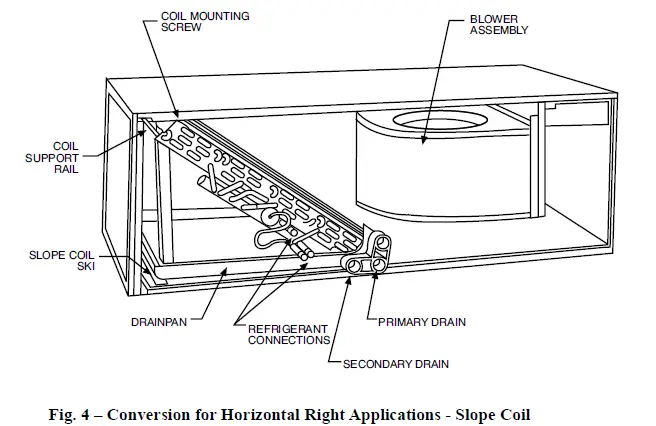 COIL MOUNTING SCREW

BLOWER ASSEMBLY

COIL SUPPORT RAIL

SLOPE COIL SKI

DRAINPAN

REFRIGERANT CONNECTIONS

PRIMARY DRAIN

SECONDARY DRAIN

Fig. 4 – Conversion for Horizontal Right Applications - Slope Coil