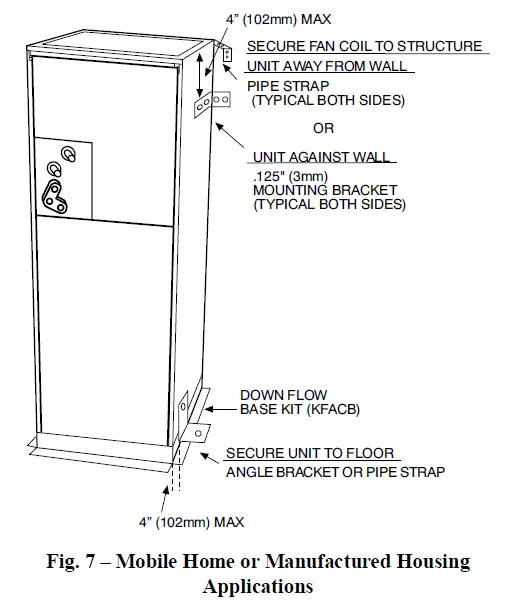 4” (102mm) MAX

SECURE FAN COIL TO STRUCTURE

UNIT AWAY FROM WALL

PIPE STRAP
(TYPICAL BOTH SIDES)

OR

UNIT AGAINST WALL

.125" (3mm)
MOUNTING BRACKET
(TYPICAL BOTH SIDES)

DOWN FLOW
BASE KIT (KFACB)

SECURE UNIT TO FLOOR

ANGLE BRACKET OR PIPE STRAP

4” (102mm) MAX

Fig. 7 – Mobile Home or Manufactured Housing Applications