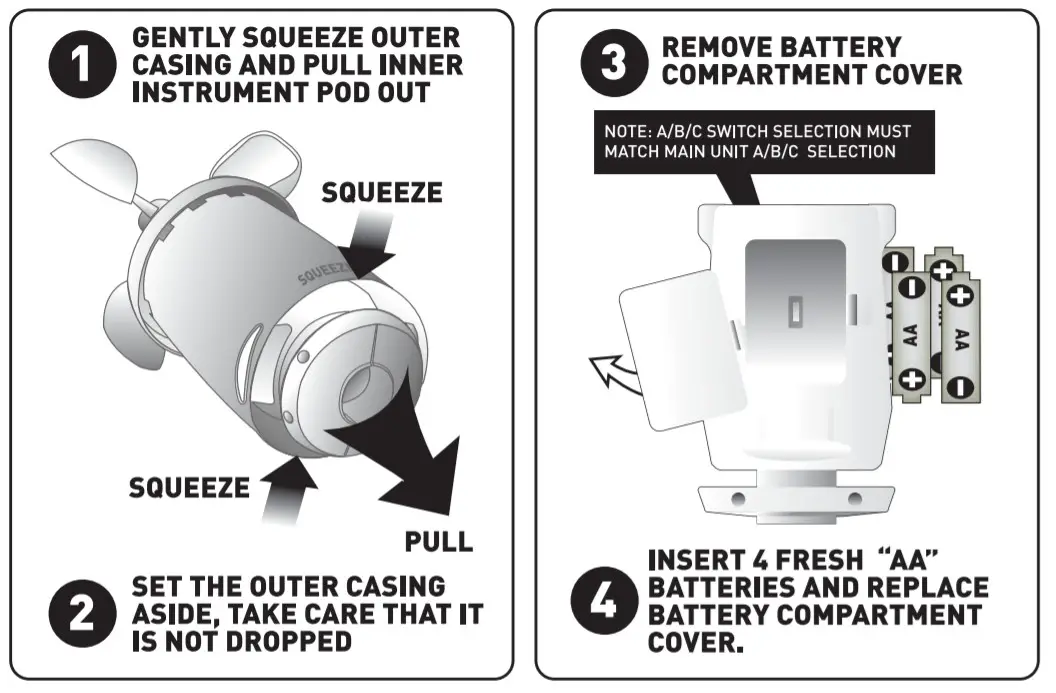 1 GENTLY SQUEEZE OUTER CASING AND PULL INNER INSTRUMENT POD OUT

SQUEEZE

SQUEEZE

SQUEEZE

PULL

2 SET THE OUTER CASING ASIDE, TAKE CARE THAT IT IS NOT DROPPED

3 REMOVE BATTERY COMPARTMENT COVER

NOTE: A/B/C SWITCH SELECTION MUST MATCH MAIN UNIT A/B/C SELECTION

AA

AA

4 INSERT 4 FRESH "AA" BATTERIES AND REPLACE BATTERY COMPARTMENT COVER.