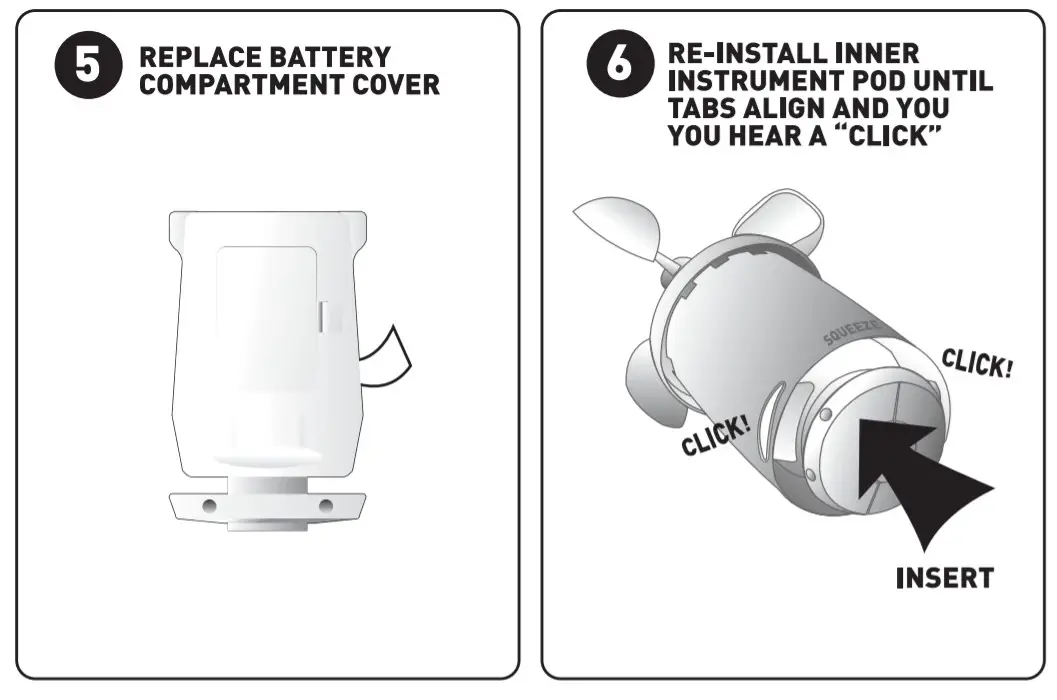 5 REPLACE BATTERY COMPARTMENT COVER

6 RE-INSTALL INNER INSTRUMENT POD UNTIL TABS ALIGN AND YOU YOU HEAR A "CLICK"

SQUEEZE

CLICK!

CLICK!

INSERT