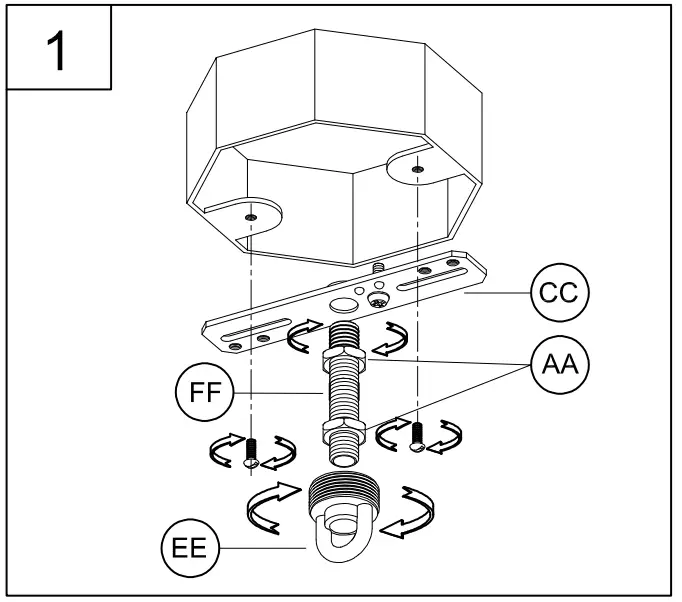 1

CC

AA

FF

EE