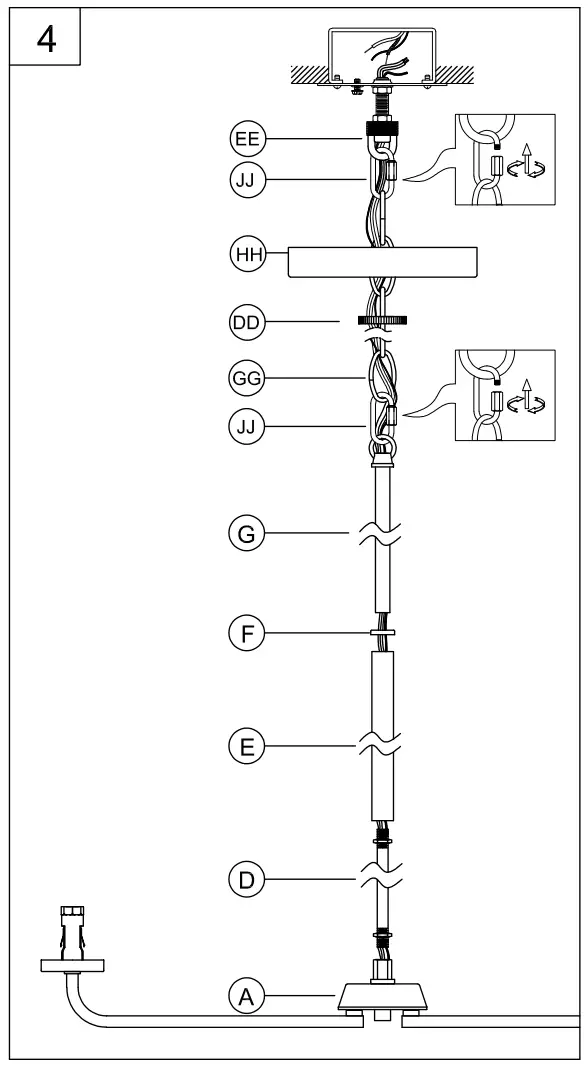 4

EE
JJ
HH
DD
GG
JJ
G
F
E
D
A