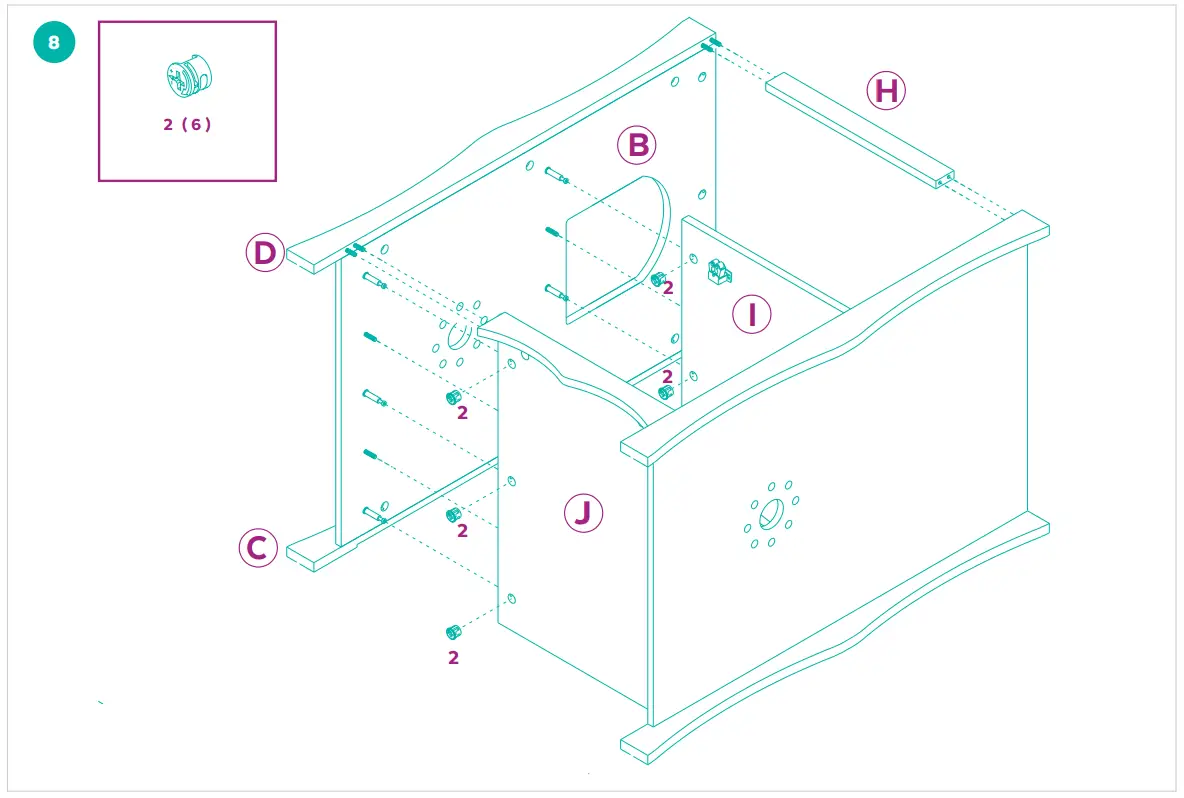 8

2 (6)

H

B

D

2

I

2

2

J

2

C

2