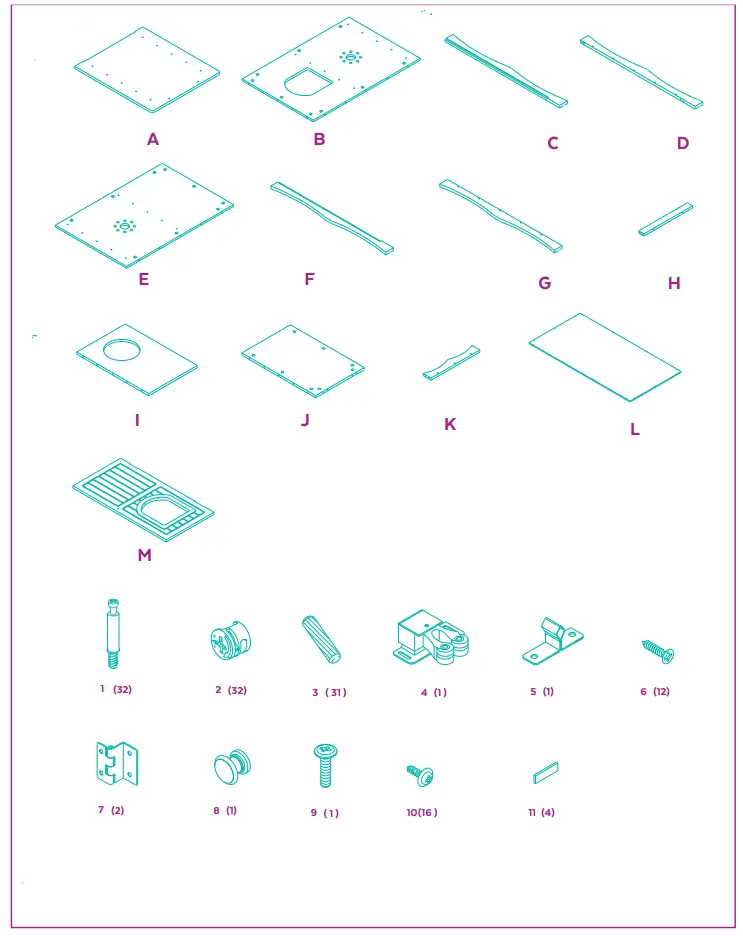 A B C D

E F G H

I J K L

M

1 (32) 2 (32) 3 (31) 4 (1) 5 (1) 6 (12)

7 (2) 8 (1) 9 (1) 10(16) 11 (4)