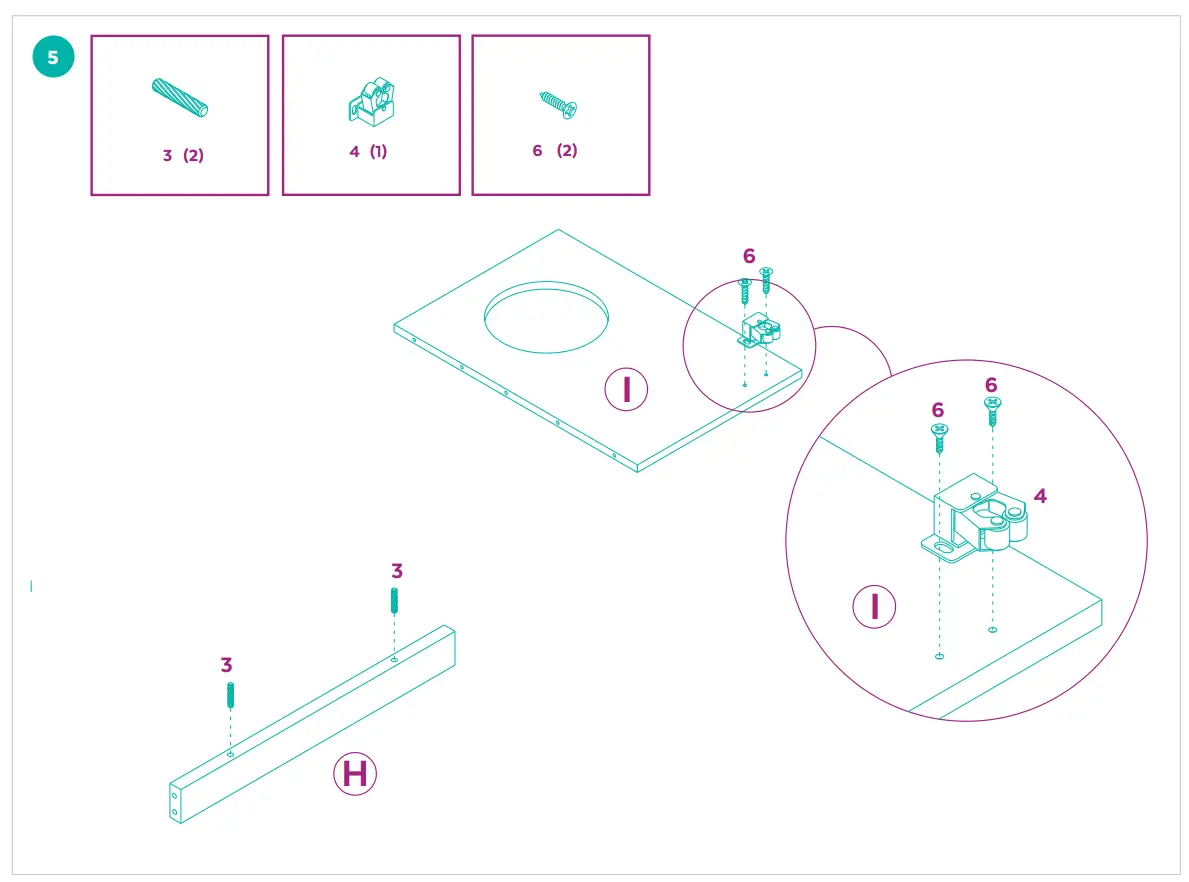 5

3 (2)

4 (1)

6 (2)

6

I

6

6

4

I

3

3

H