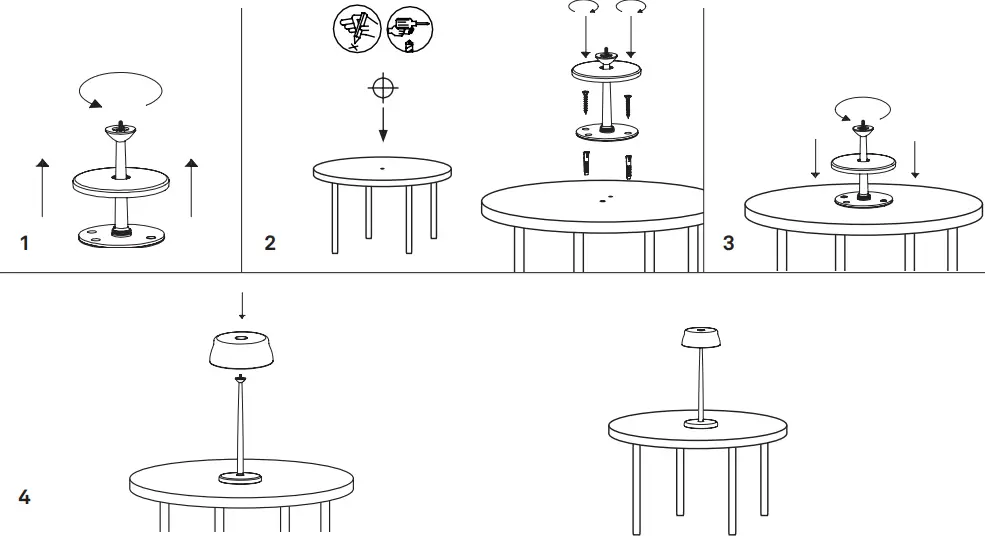 1

2

3

4