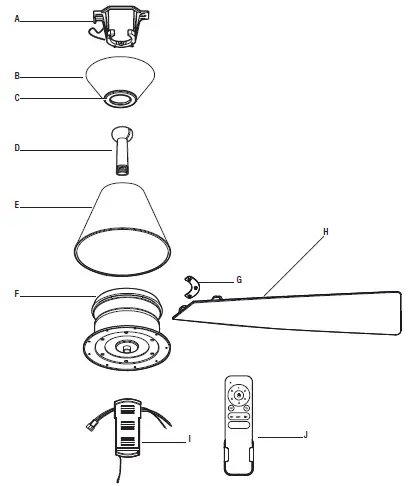 A
B
C
D
E
H
G
F
I
J