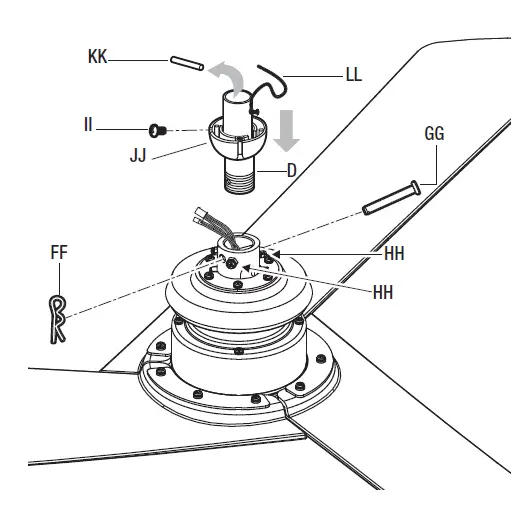 KK
LL
II
JJ
D
GG
FF
HH
HH