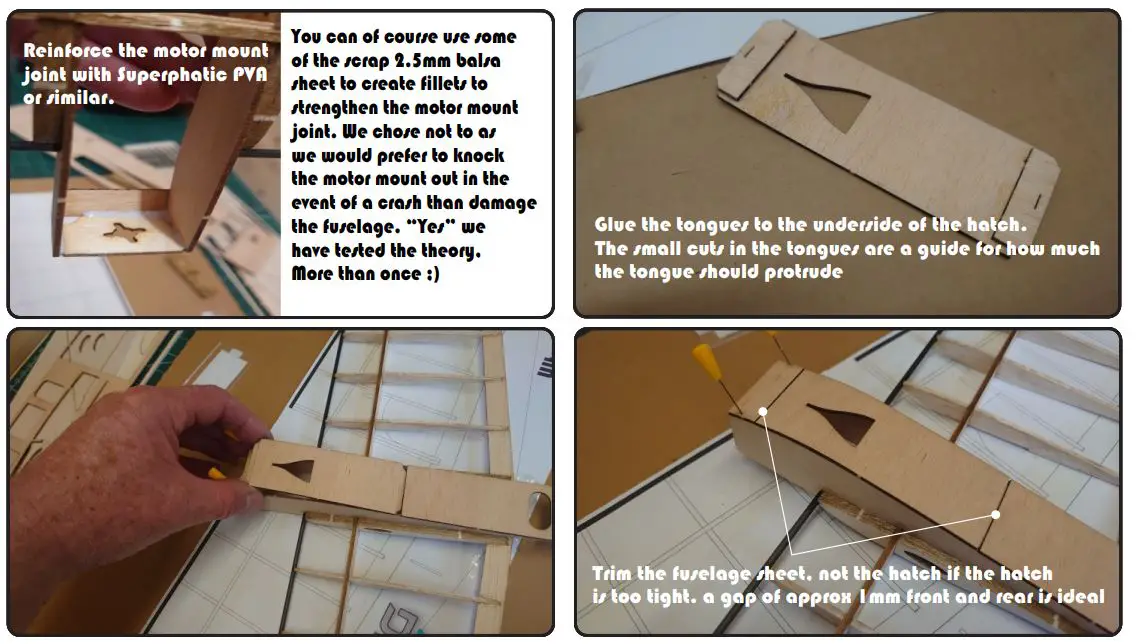 Reinforce the motor mount joint with Superphatic PVA or similar.

You can of course use some of the scrap 2.5mm balsa sheet to create fillets to strengthen the motor mount joint. We chose not to as we would prefer to knock the motor mount out in the event of a crash than damage the fuselage. "Yes" we have tested the theory. More than once :)

Glue the tongues to the underside of the hatch. The small cuts in the tongues are a guide for how much the tongue should protrude

Trim the fuselage sheet, not the hatch if the hatch is too tight. a gap of approx 1mm front and rear is ideal