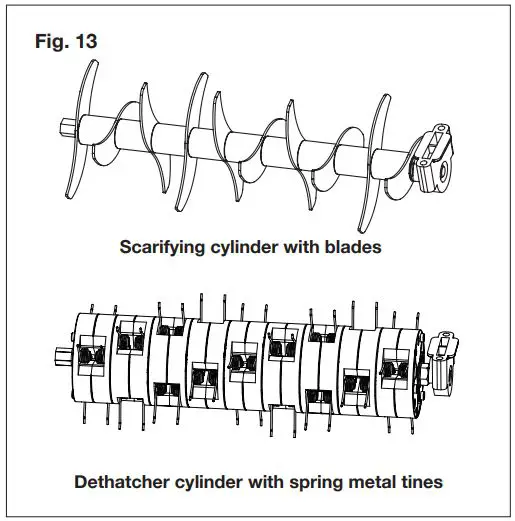 Fig. 13

Scarifying cylinder with blades

Dethatcher cylinder with spring metal tines