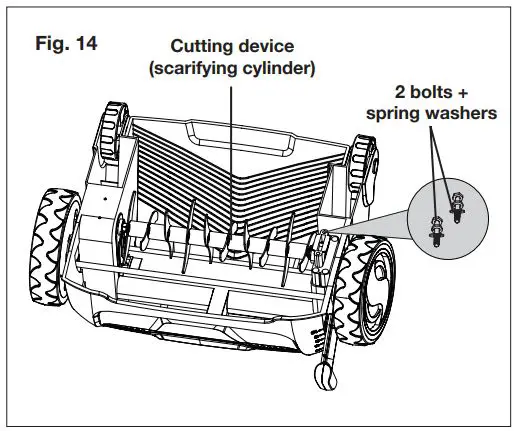 Fig. 14

Cutting device
(scarifying cylinder)

2 bolts +
spring washers