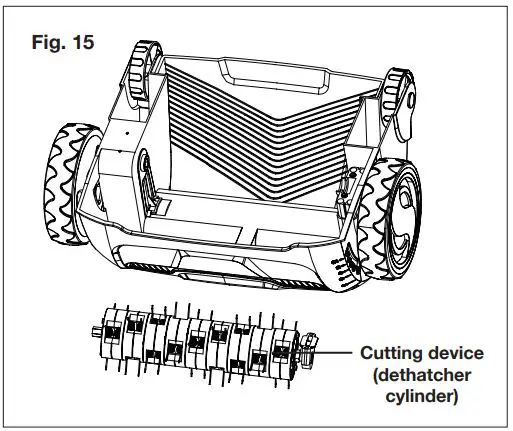 Fig. 15

Cutting device (dethatcher cylinder)