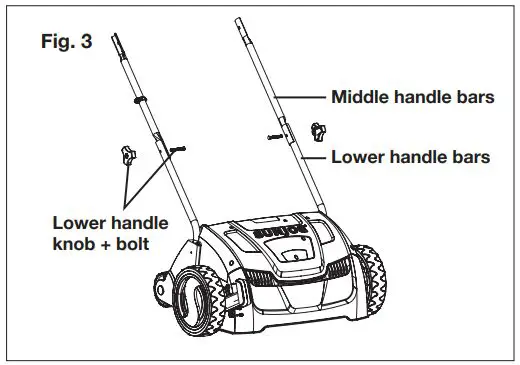 Fig. 3

Middle handle bars

Lower handle bars

Lower handle knob + bolt

SUNJOE