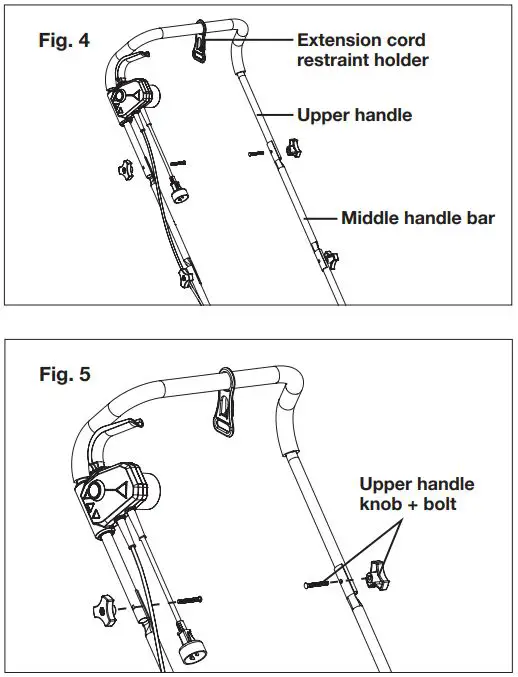 Fig. 4

Extension cord restraint holder

Upper handle

Middle handle bar

Fig. 5

Upper handle knob + bolt