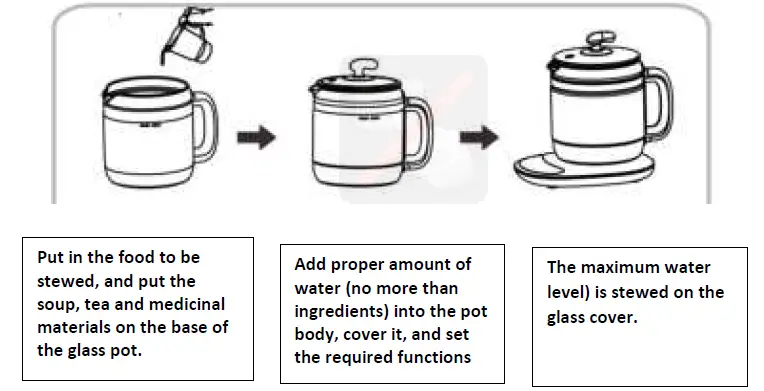 Put in the food to be stewed, and put the soup, tea and medicinal materials on the base of the glass pot.

Add proper amount of water (no more than ingredients) into the pot body, cover it, and set the required functions

The maximum water level) is stewed on the glass cover.