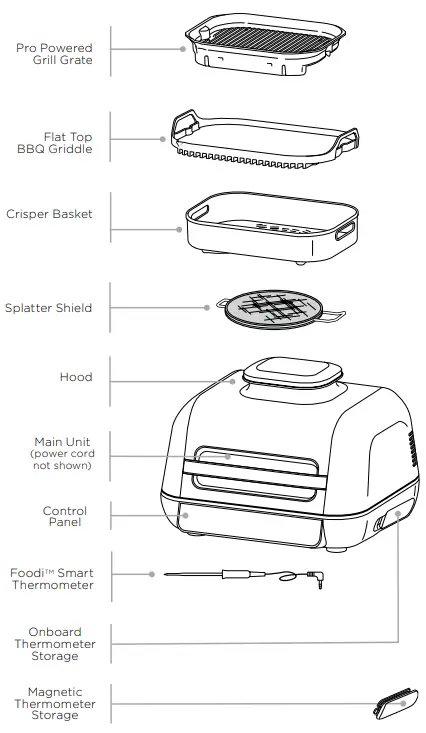 Pro Powered Grill Grate

Flat Top BBQ Griddle

Crisper Basket

Splatter Shield

Hood

Main Unit (power cord not shown)

Control Panel

Foodi™ Smart Thermometer

Onboard Thermometer Storage

Magnetic Thermometer Storage