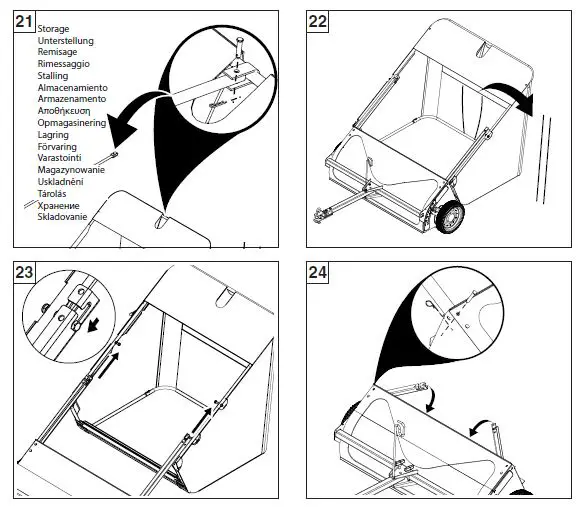 21
Storage
Unterstellung
Remisage
Rimessaggio
Stalling
Almacenamiento
Armazenamento
Αποθήκευση
Opmagasinering
Lagring
Förvaring
Varastointi
Magazynowanie
Uskladnění
Tárolás
Хранение
Skladovanie

22

23

24