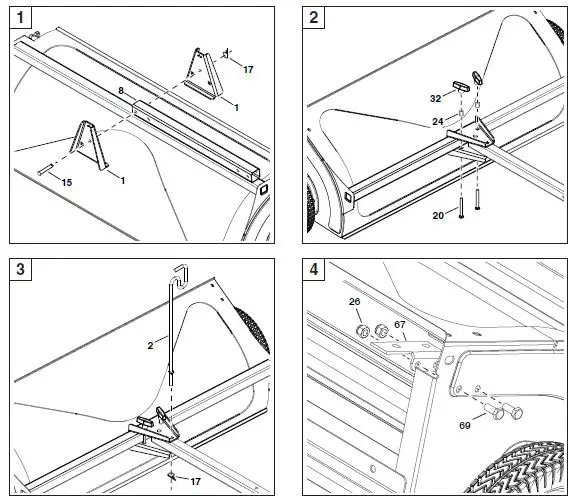 1
17
8
1
15
1

2
32
24
20

3
2
17

4
26
67
69