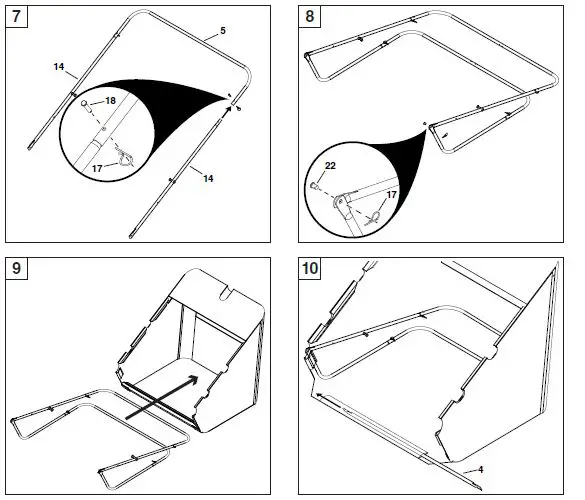 7

5

14

18

17

14

8

22

17

9

10

4