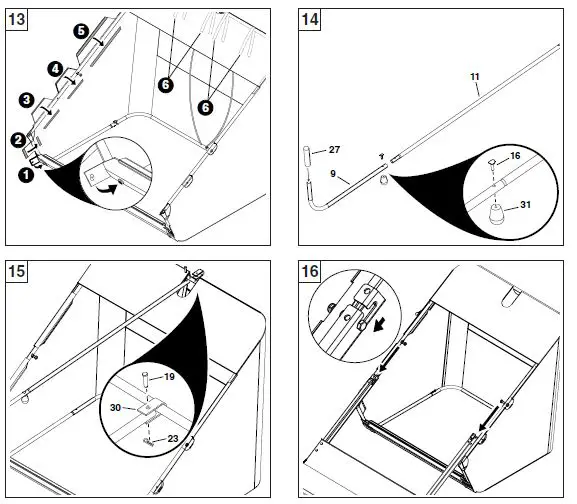 13
5
4
3
2
1
6
6

14
11
27
9
16
31

15
19
30
23

16