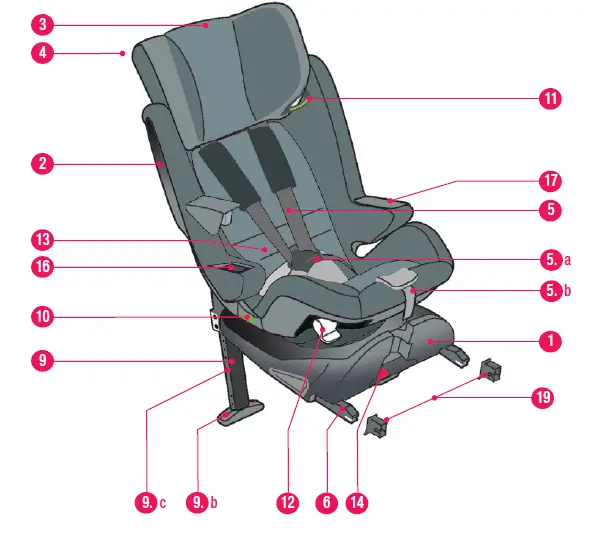 3
4
2
13
16
10
9
11
17
5
5. a
5. b
1
19
9. c
9. b
12
6
14