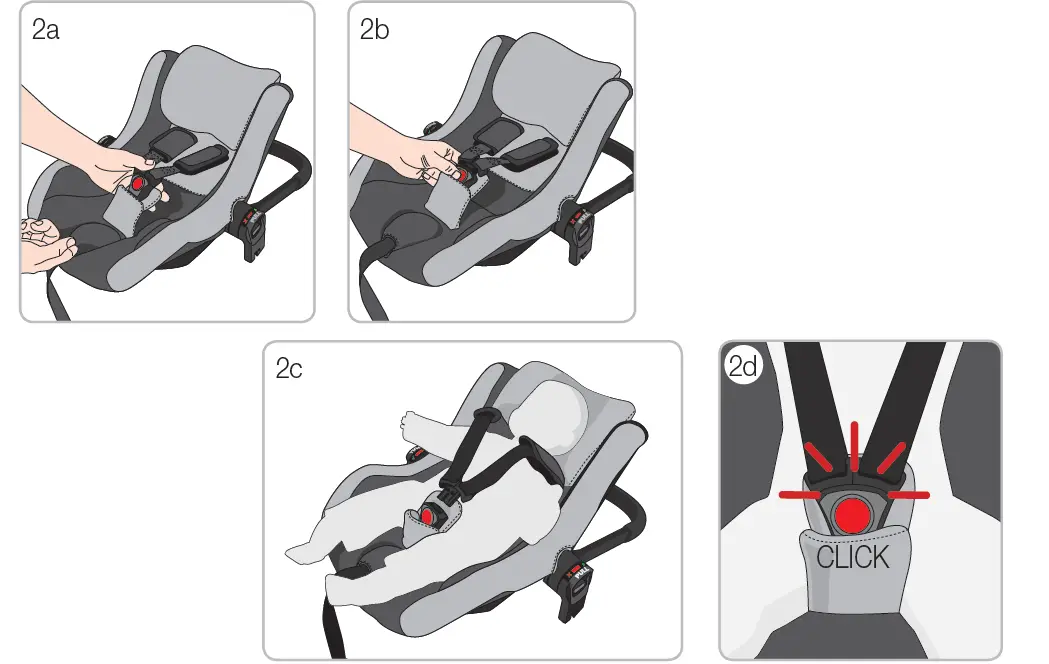 2a

2b

2c

2d

CLICK