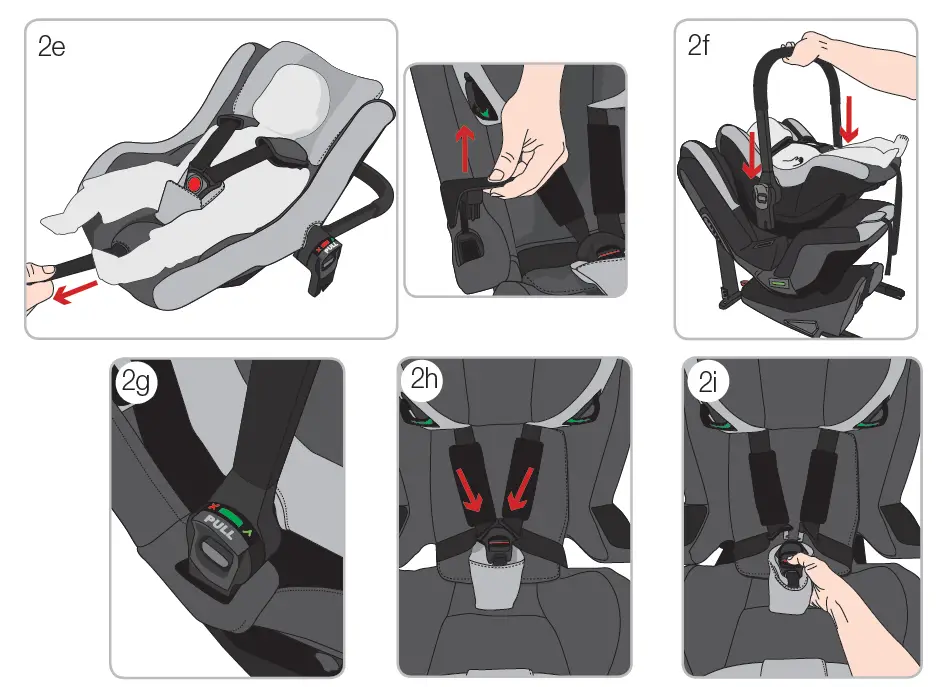 2e

PULL

2f

2g

PULL

2h

2i