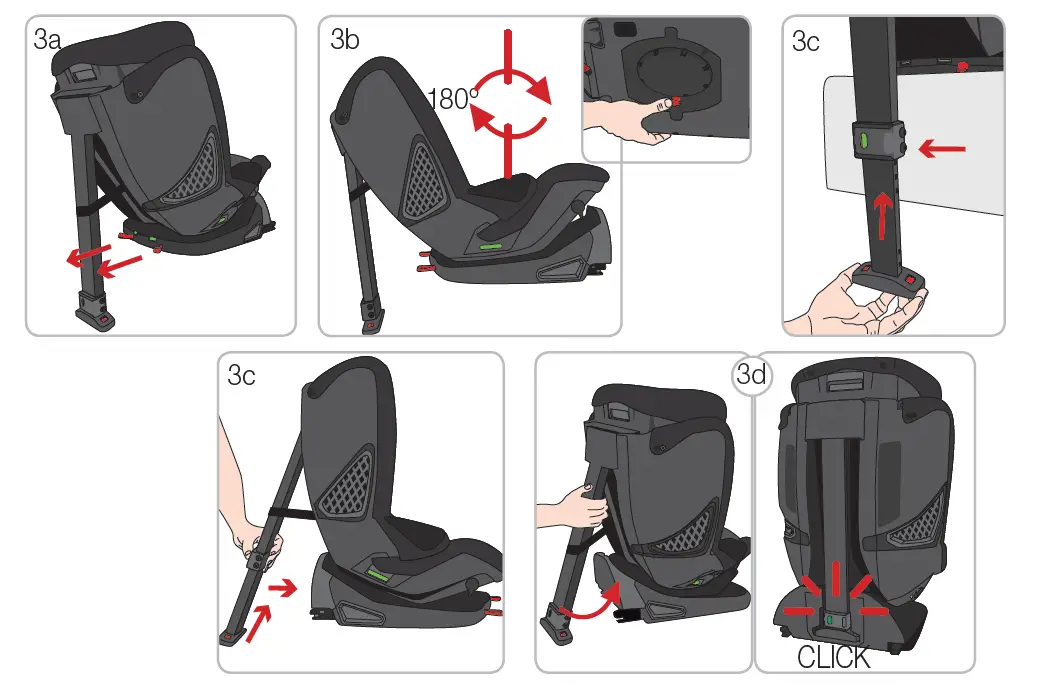 3a

3b

180°

3c

3c

3d

CLICK