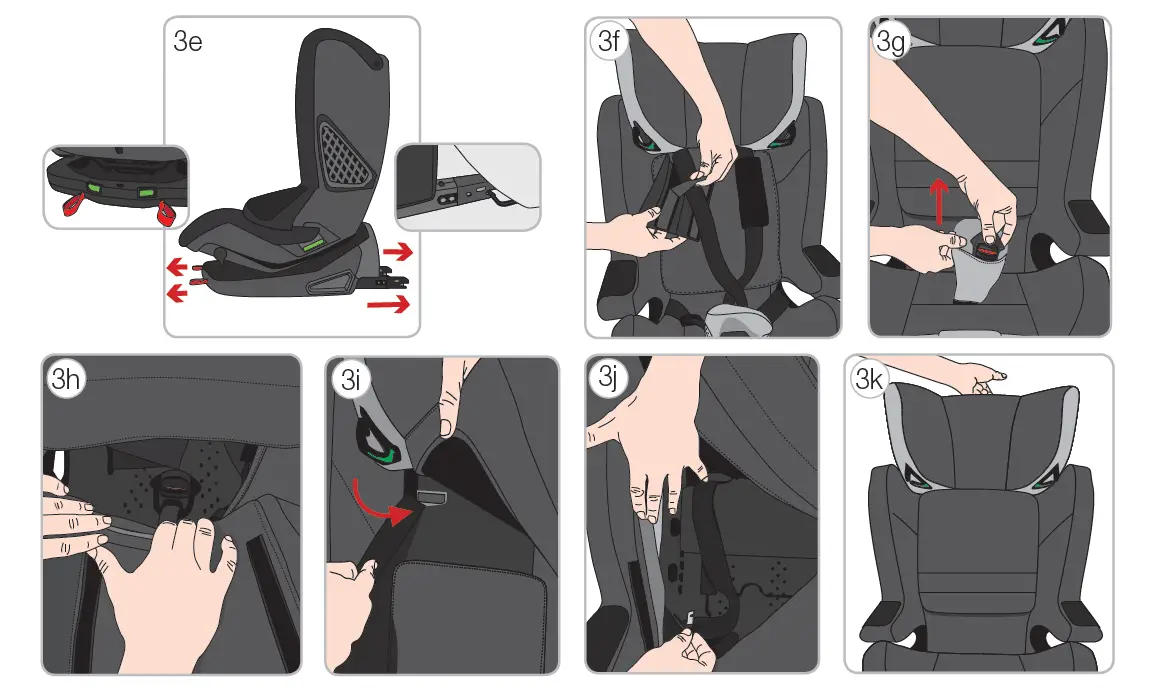 3e

3f

3g

3h

3i

3j

3k