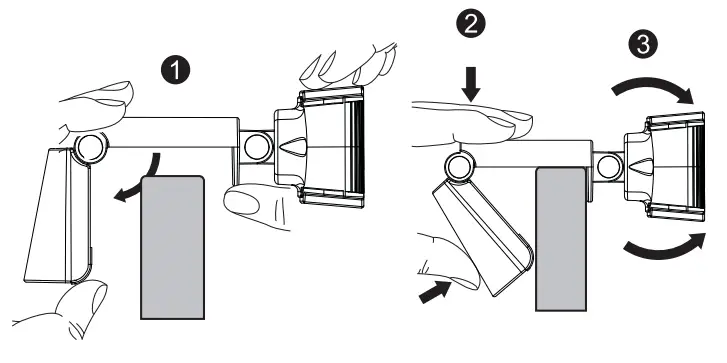 1

2

3