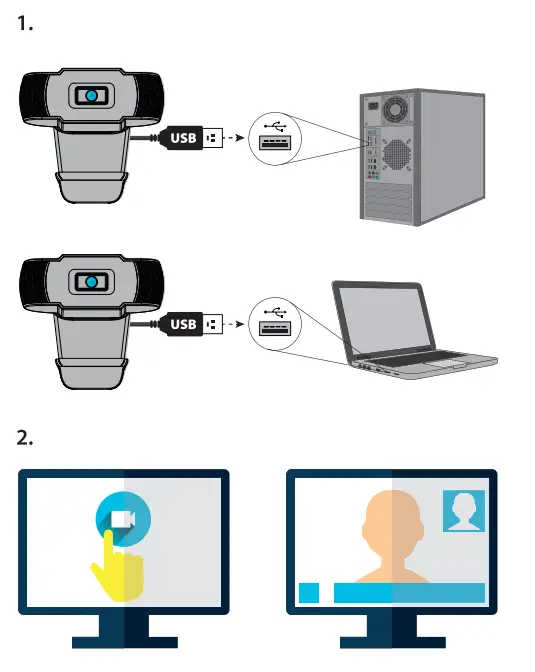 1.

USB

USB

2.