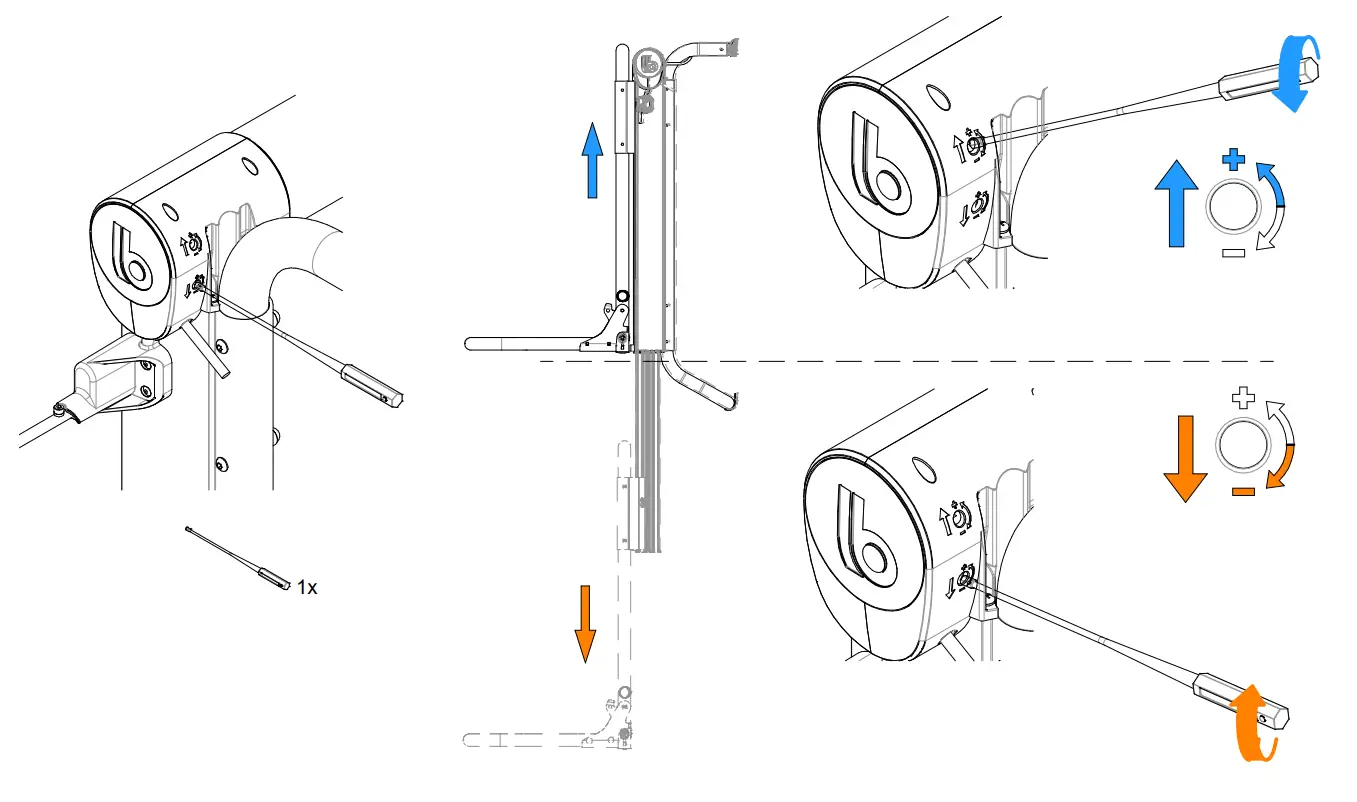 1x

+
−

+
−