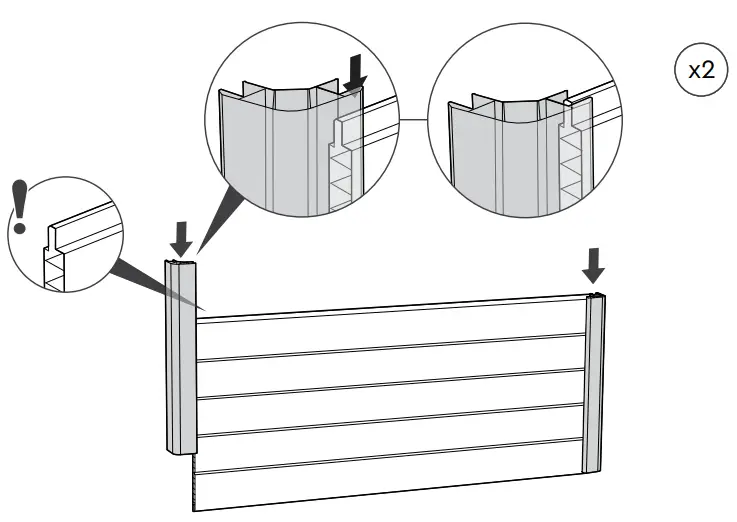 x2

!