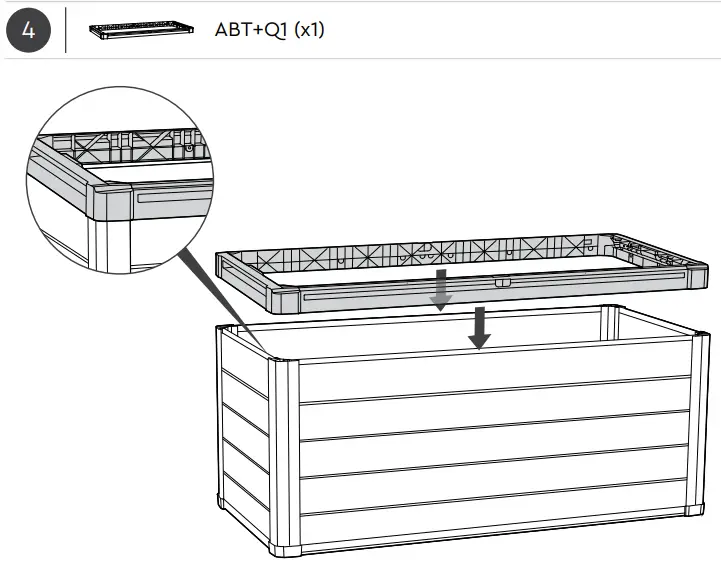 4

ABT+Q1 (x1)