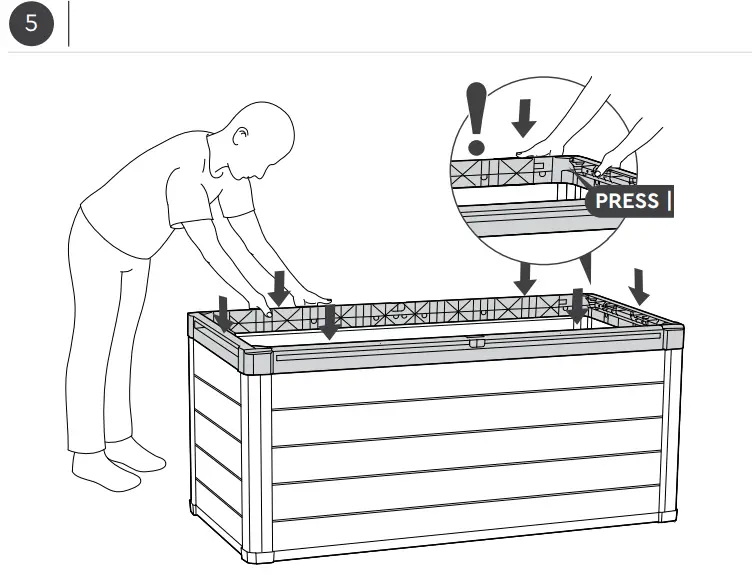 5

!

PRESS