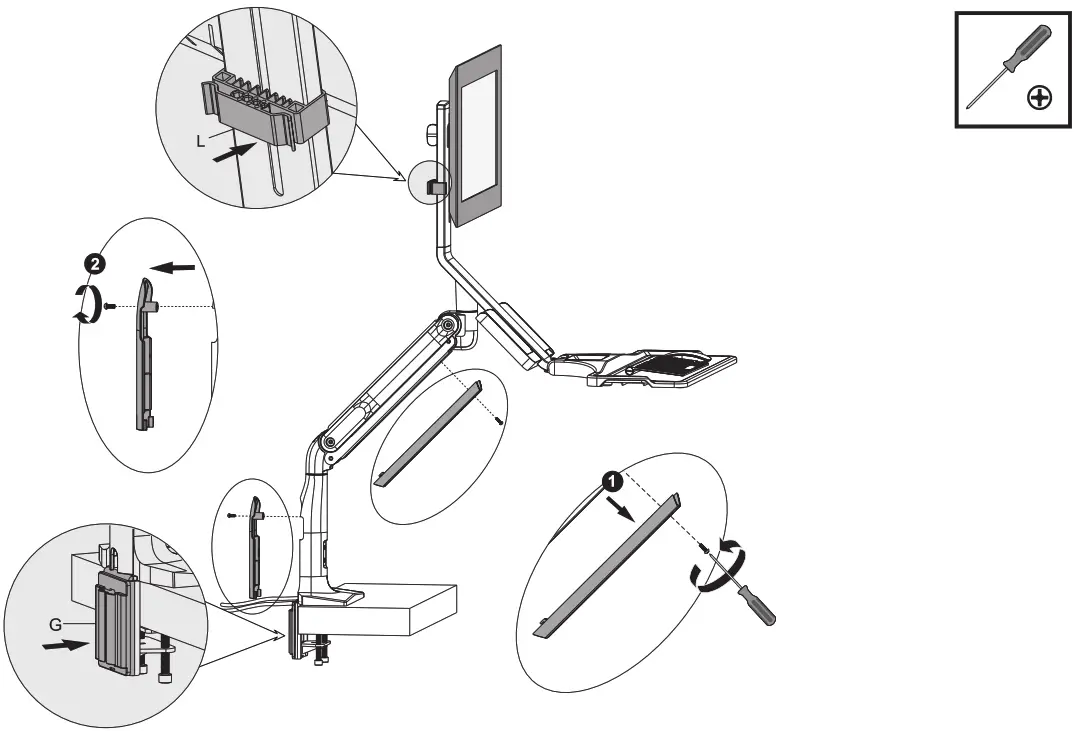 L

2

1

G