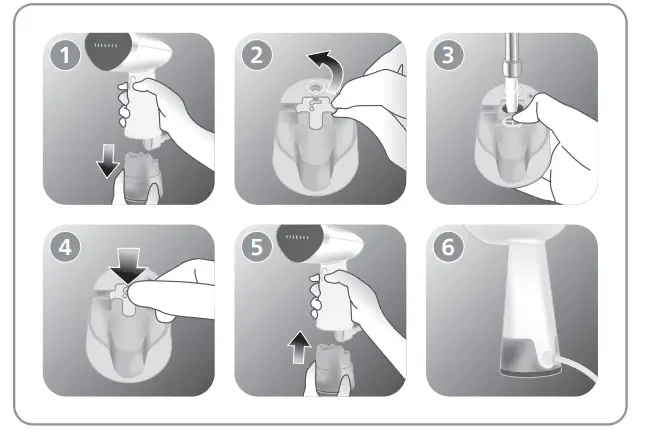 1

2

3

4

5

6