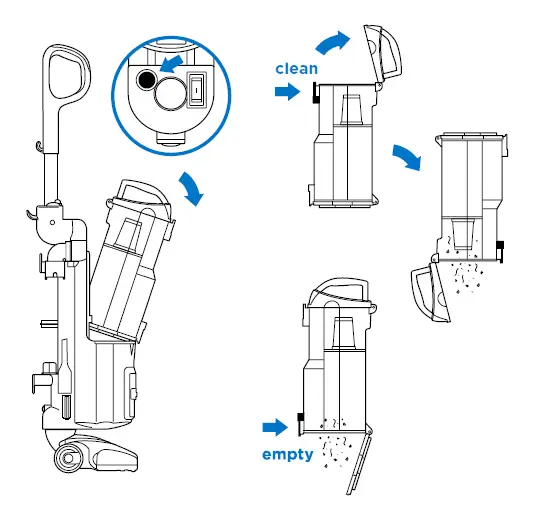 clean

empty