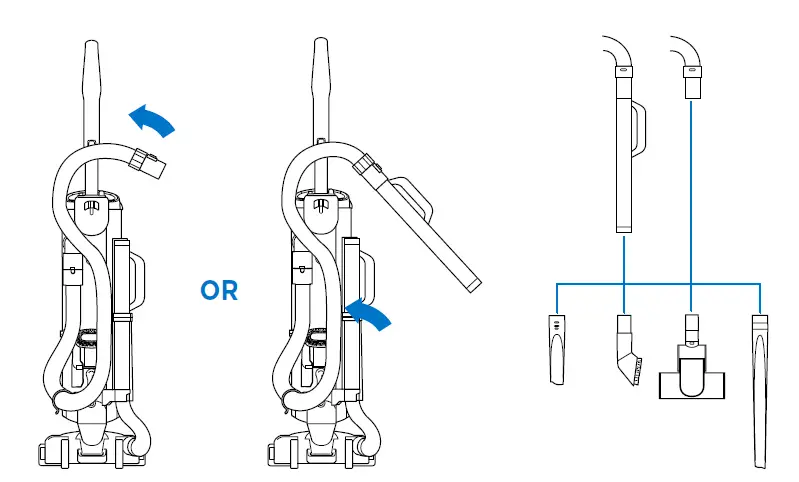 OR