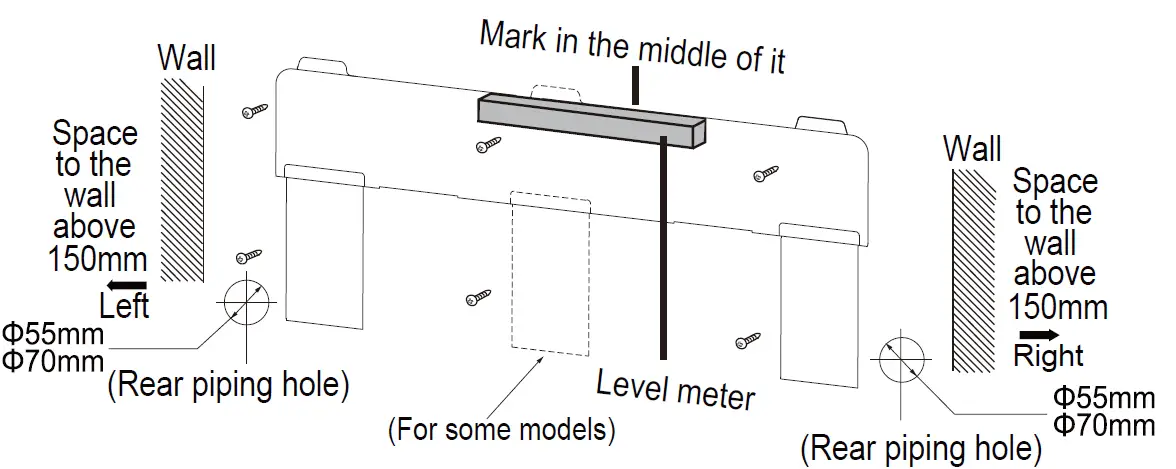 Wall

Space to the wall above 150mm

Left

Φ55mm
Φ70mm

(Rear piping hole)

Mark in the middle of it

Level meter

(For some models)

Wall

Space to the wall above 150mm

Right

Φ55mm
Φ70mm

(Rear piping hole)