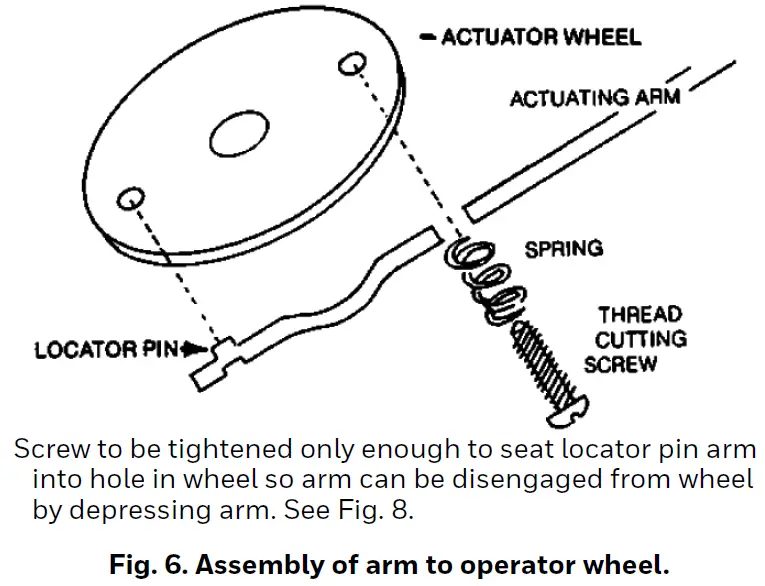 ACTUATOR WHEEL

ACTUATING ARM

SPRING

THREAD CUTTING SCREW

LOCATOR PIN

Screw to be tightened only enough to seat locator pin arm into hole in wheel so arm can be disengaged from wheel by depressing arm. See Fig. 8.

Fig. 6. Assembly of arm to operator wheel.