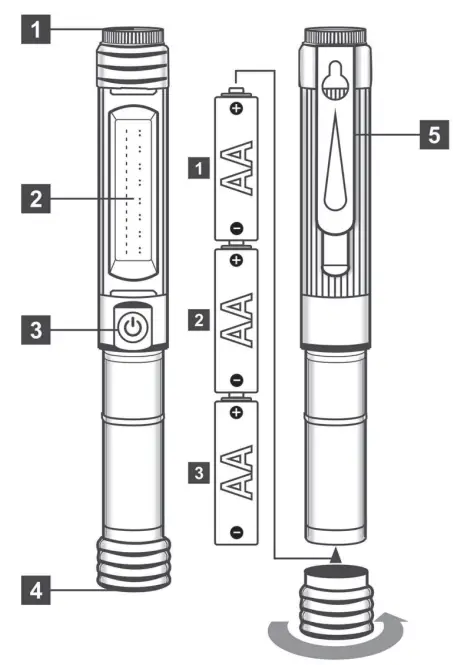 1
2
3
4
1
AA
2
AA
3
AA
5