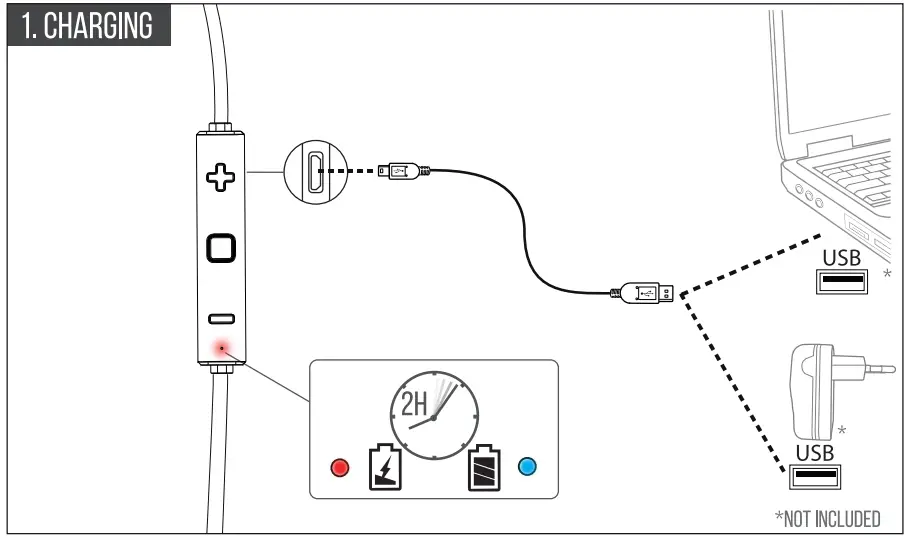 1. CHARGING

2H

USB
*

*
USB

*NOT INCLUDED