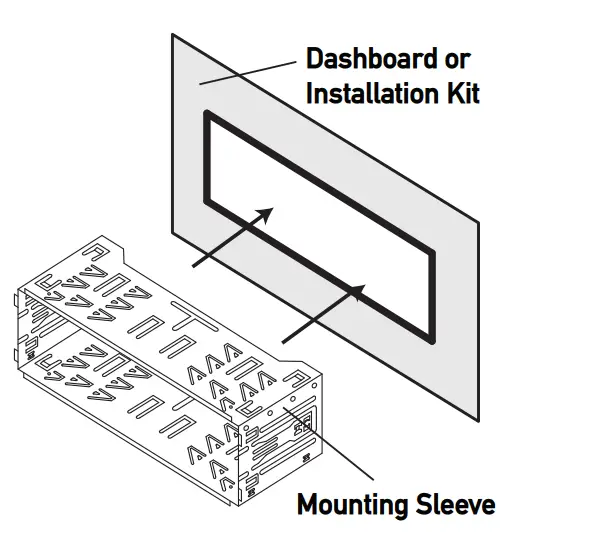 Dashboard or Installation Kit

Mounting Sleeve