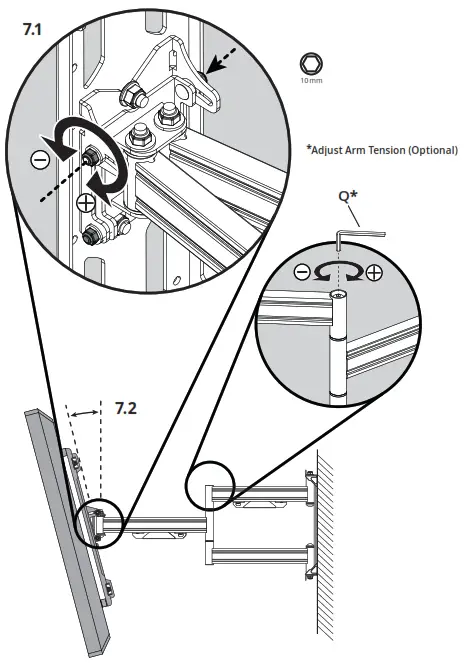 7.1

10 mm

*Adjust Arm Tension (Optional)

Q*

7.2