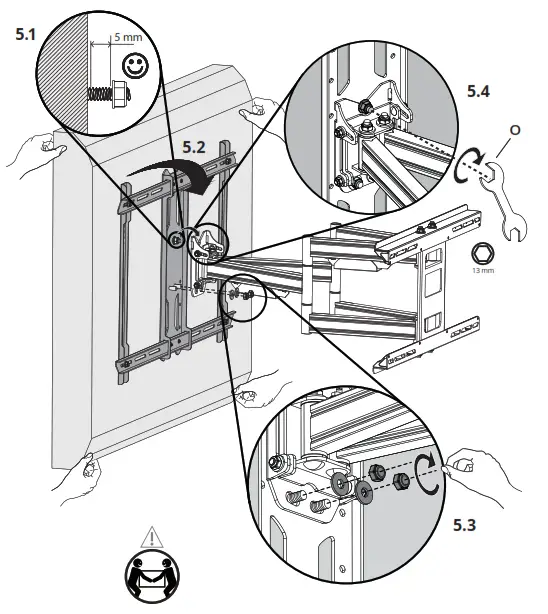 5.1

5 mm

5.2

5.4

O

13 mm

5.3