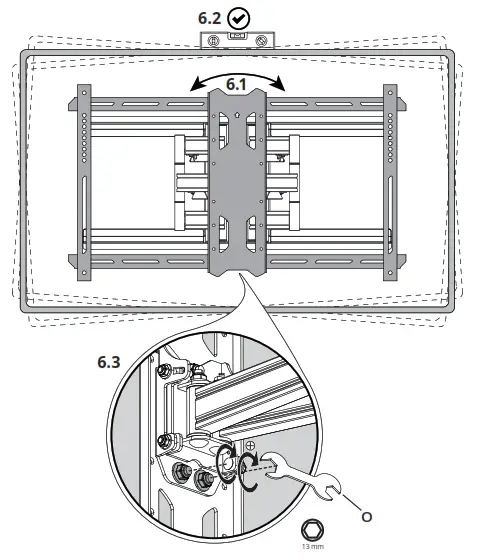 6.2

6.1

6.3

O

13 mm